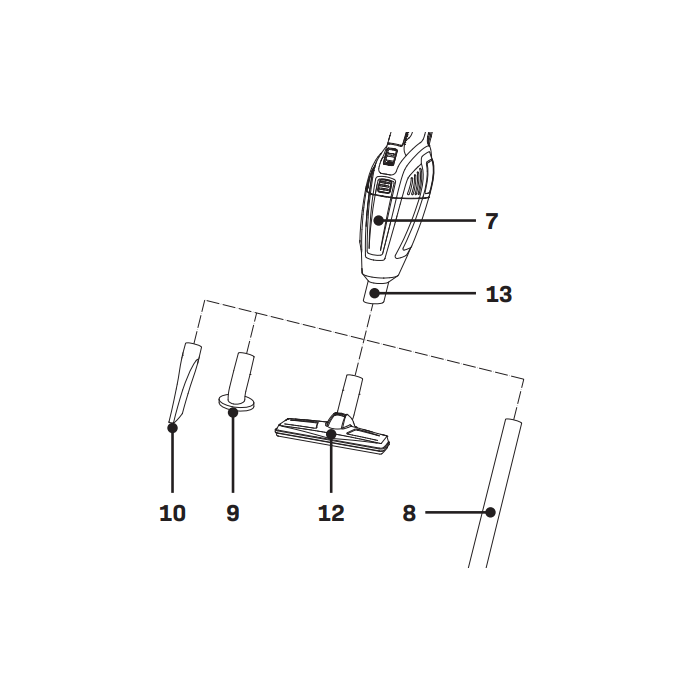 7
13
10
9
12
8